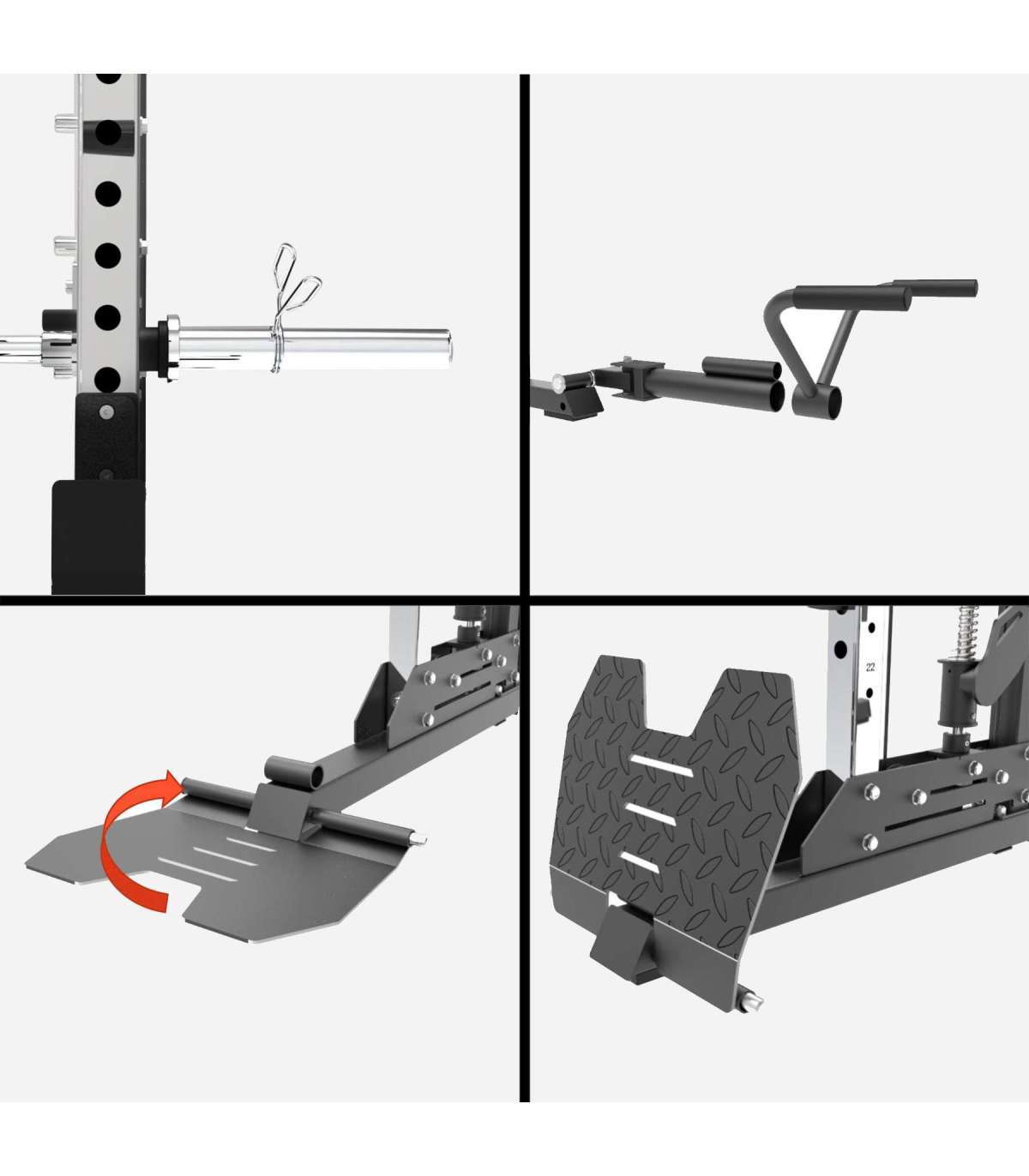 22