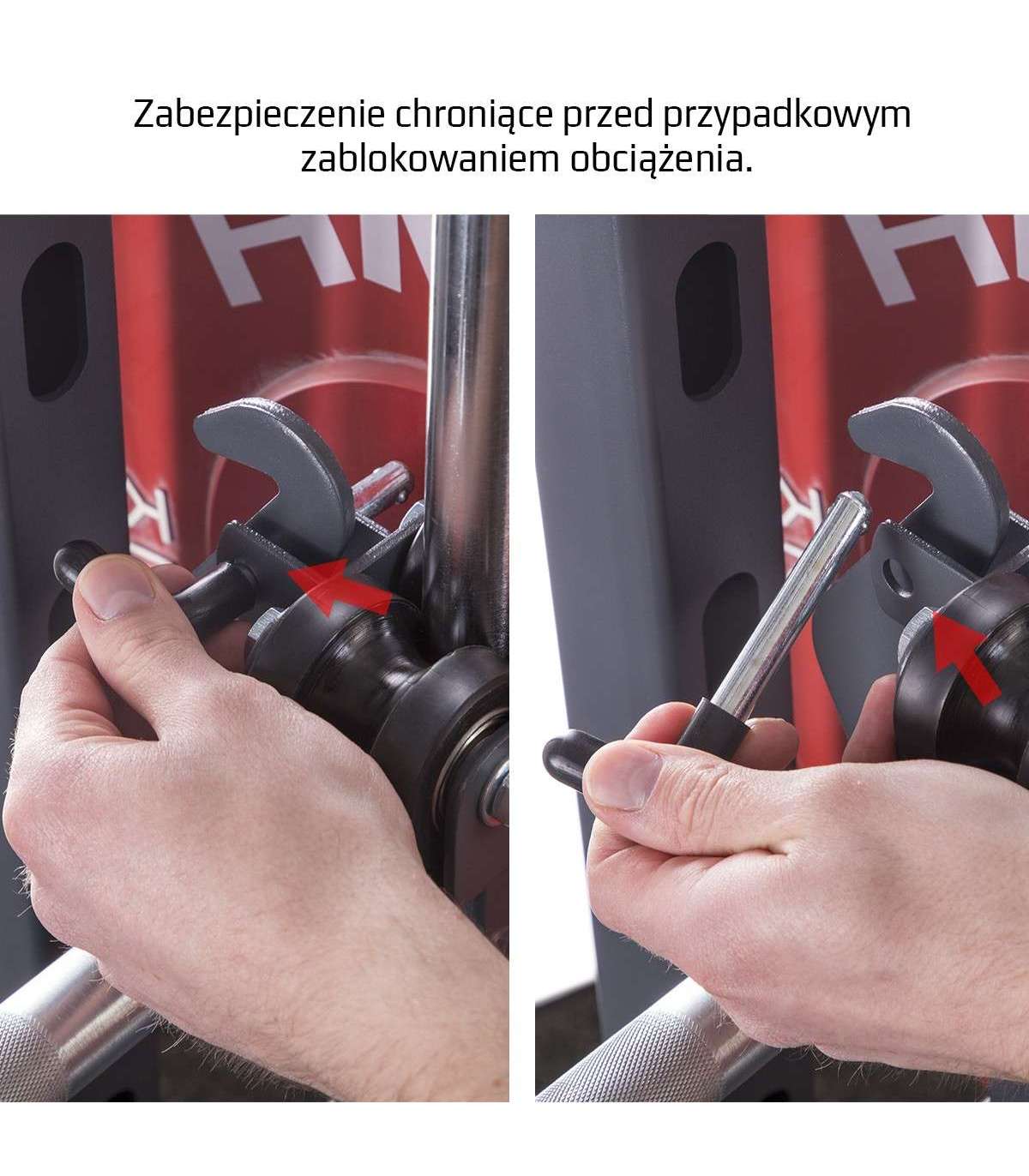 Zabezpieczenie chroniące przed przypadkowym zablokowaniem obciążenia.