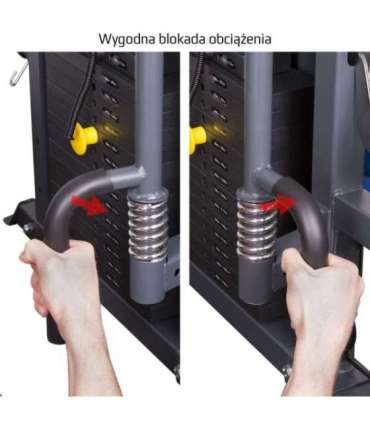 Wygodna blokada obciążenia