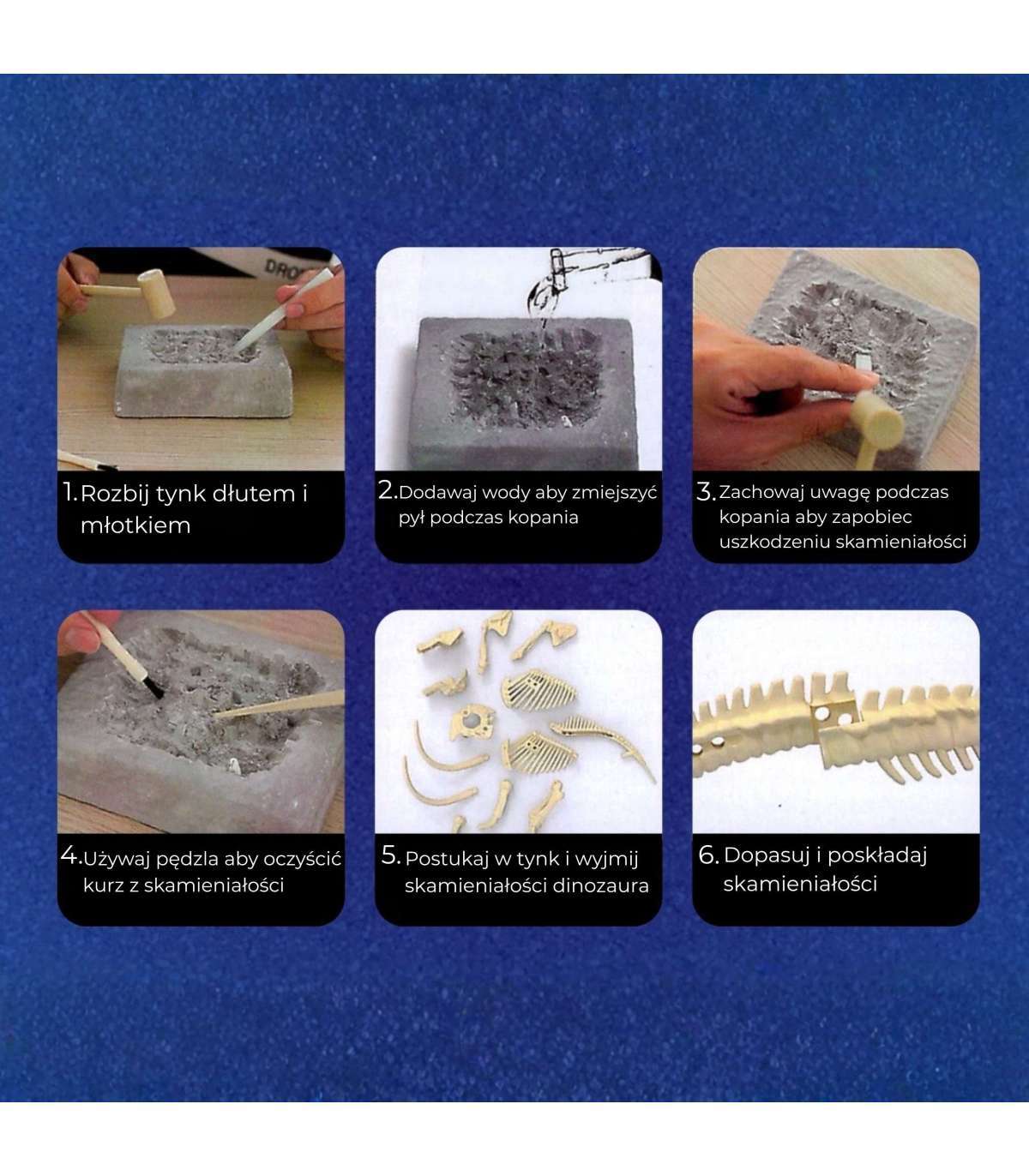 DRO

1. Rozbij tynk dłutem i młotkiem

2. Dodawaj wody aby zmiejszyć pył podczas kopania

3. Zachowaj uwagę podczas kopania aby zapobiec uszkodzeniu skamieniałości

4. Używaj pędzla aby oczyścić kurz z skamieniałości

5. Postukaj w tynk i wyjmij skamieniałości dinozaura

6. Dopasuj i poskładaj skamieniałości