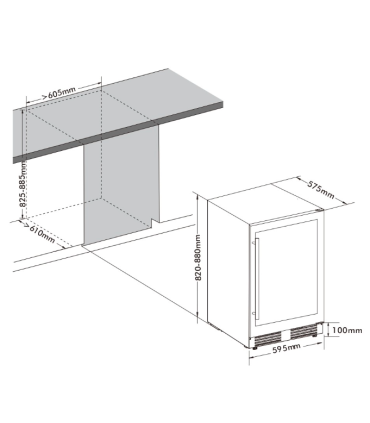 >605mm
825-885mm
>610mm
575mm
820-880mm
100mm
595mm