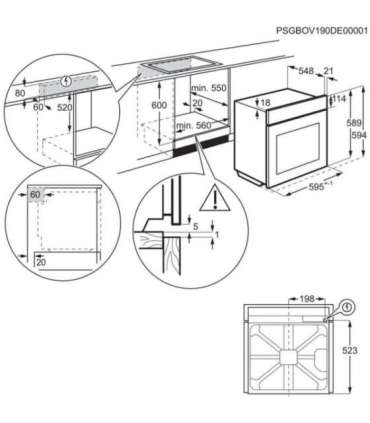 PSGBOV190DE00001

80
60
520

600
min. 550
20
min. 560

548
21
18
114
589
594
595

60
20

5
1

198
523