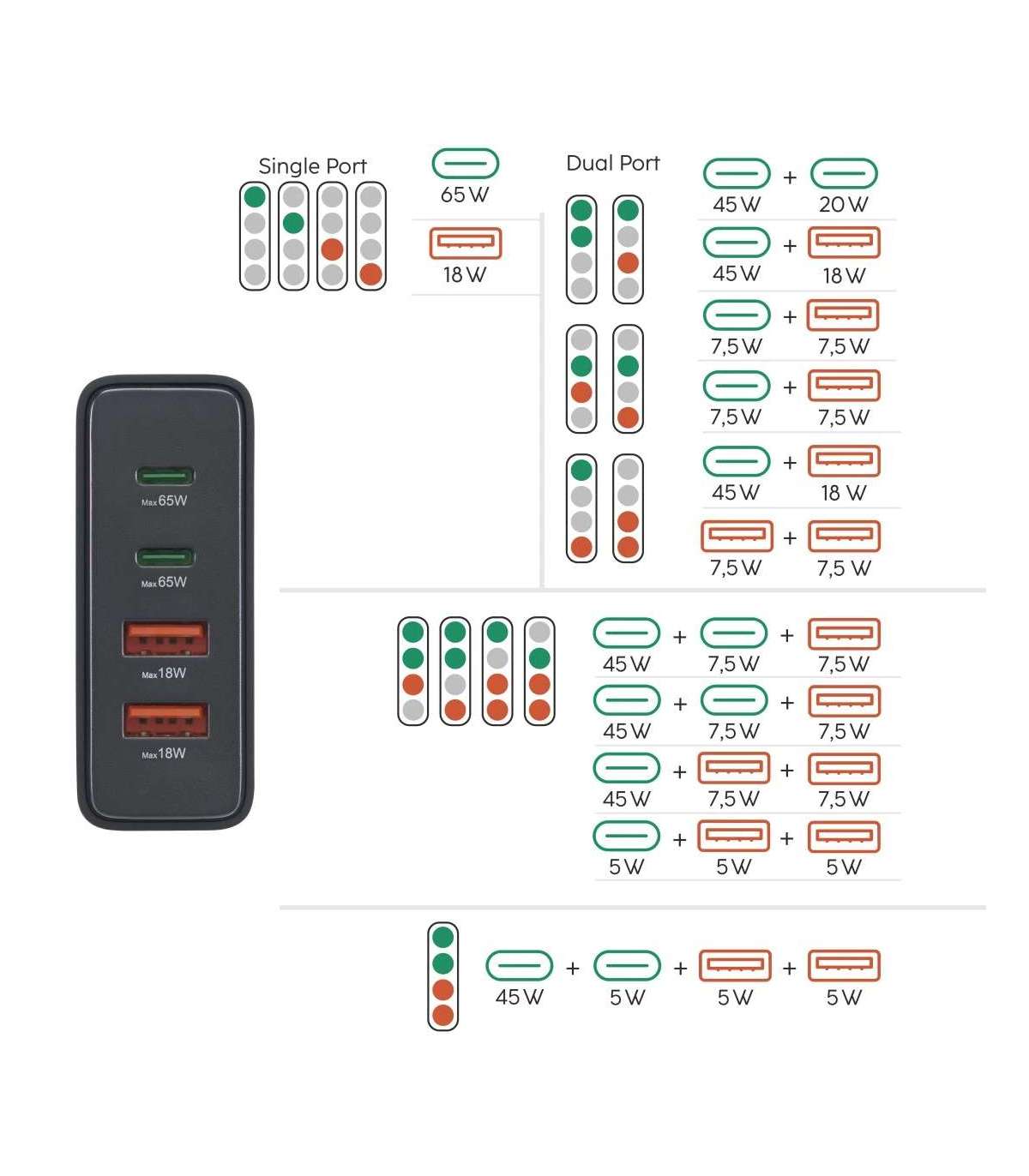 Single Port

65 W

18 W

Dual Port

45 W + 20 W

45 W + 18 W

7,5 W + 7,5 W

7,5 W + 7,5 W

45 W + 18 W

7,5 W + 7,5 W

Max 65W

Max 65W

Max 18W

Max 18W

45 W + 7,5 W + 7,5 W

45 W + 7,5 W + 7,5 W

45 W + 7,5 W + 7,5 W

5 W + 5 W + 5 W

45 W + 5 W + 5 W + 5 W