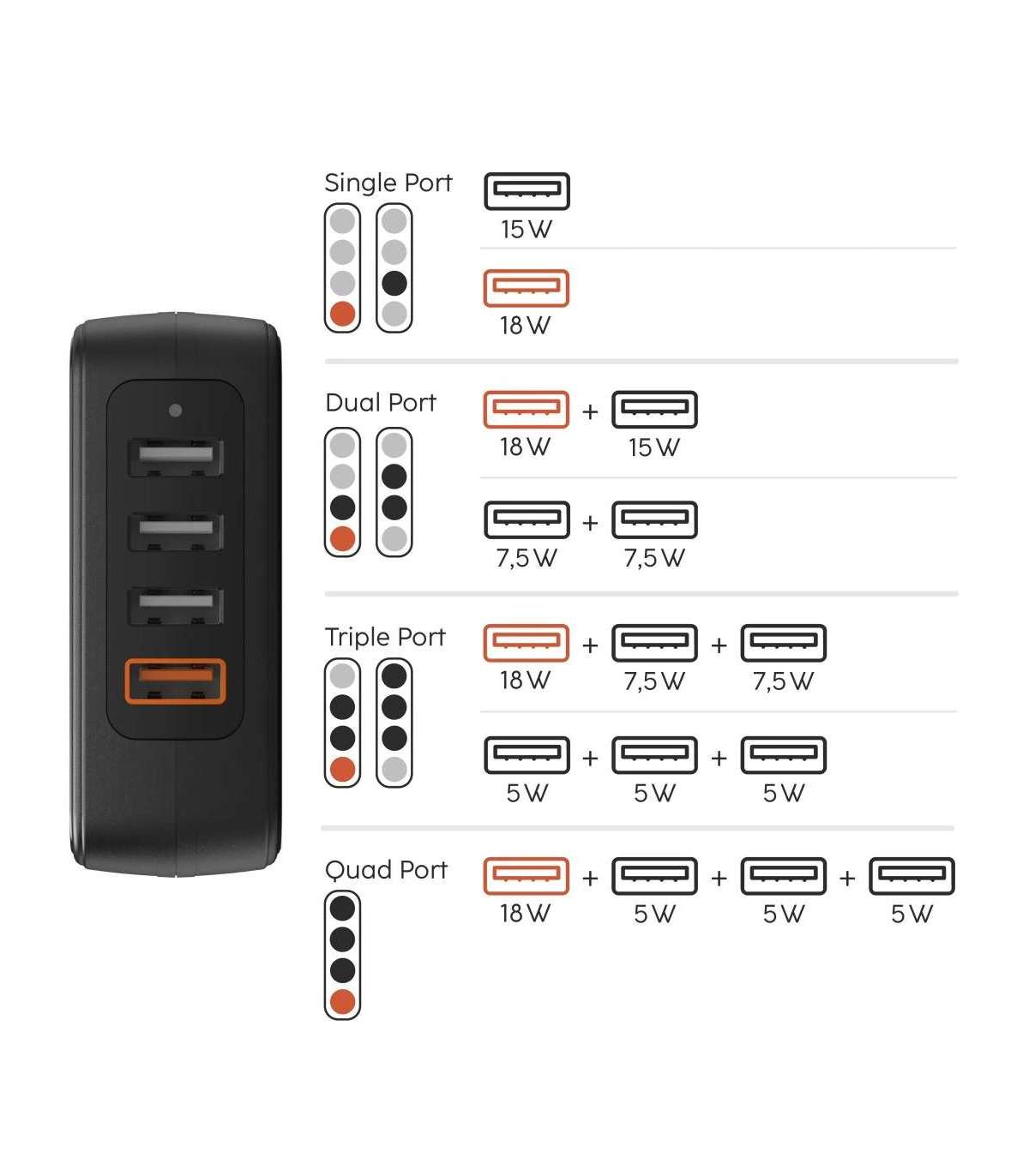 Single Port

15 W

18 W

Dual Port

18 W + 15 W

7,5 W + 7,5 W

Triple Port

18 W + 7,5 W + 7,5 W

5 W + 5 W + 5 W

Quad Port

18 W + 5 W + 5 W + 5 W