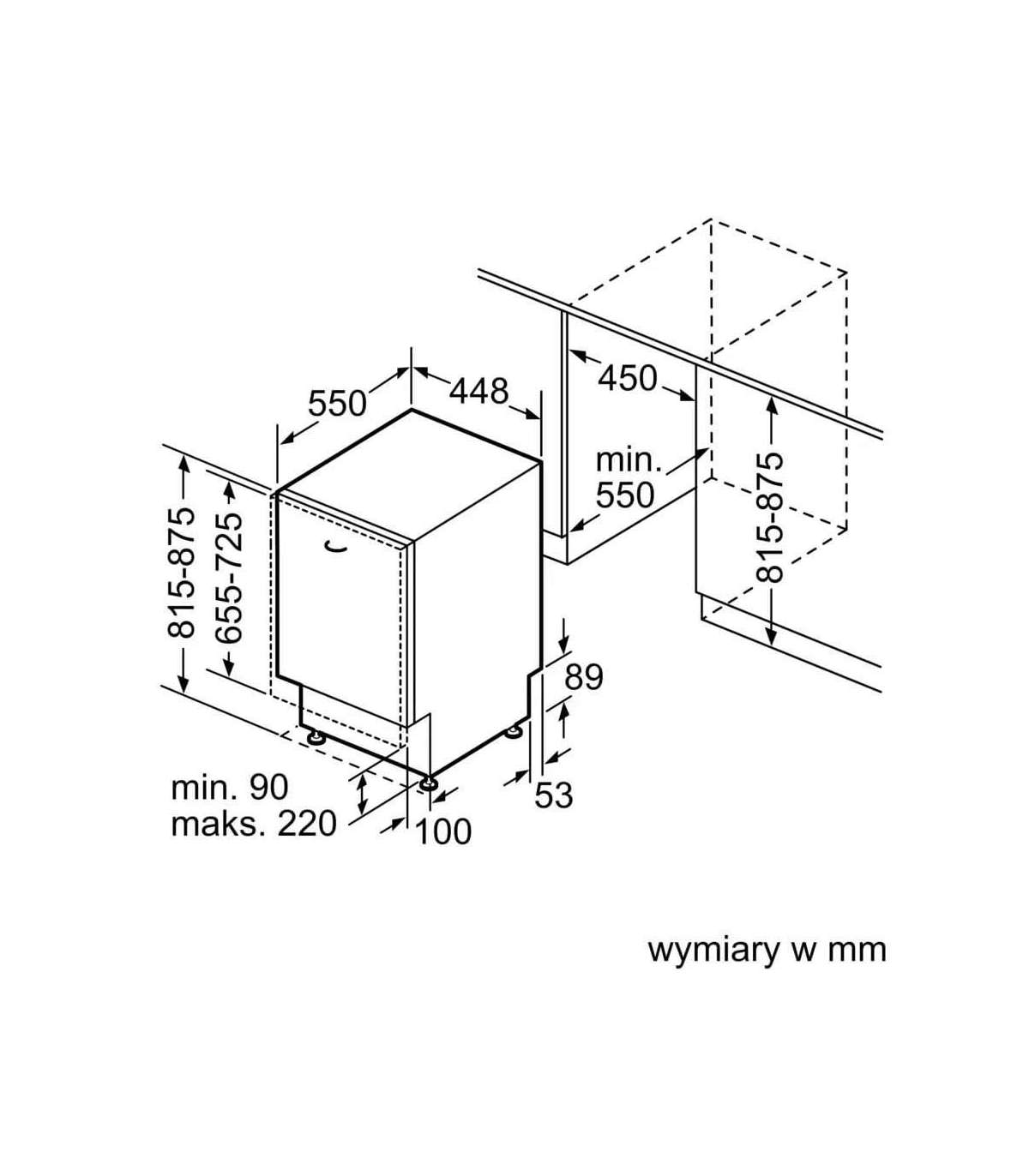 550
448
450
min.
550
815-875
815-875
655-725
89
53
min. 90
maks. 220
100

wymiary w mm