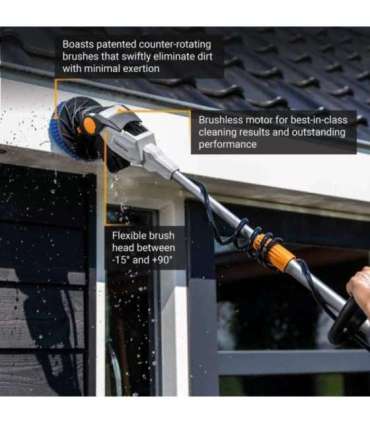 Boasts patented counter-rotating brushes that swiftly eliminate dirt with minimal exertion

Brushless motor for best-in-class cleaning results and outstanding performance

Flexible brush head between -15° and +90°