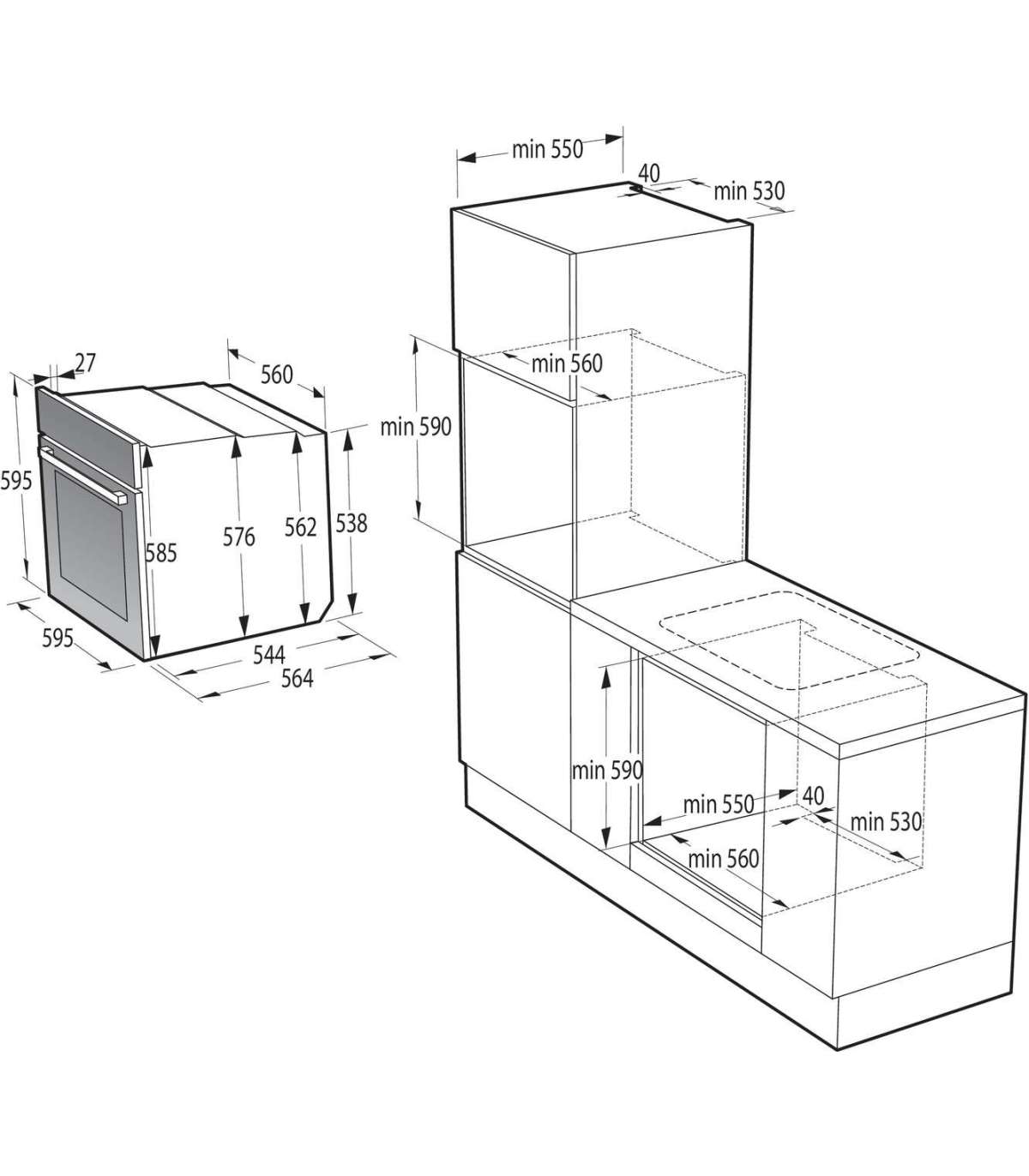 27
560
595
585
576
562
538
595
544
564
min 550
40
min 530
min 560
min 590
min 590
min 550
40
min 530
min 560