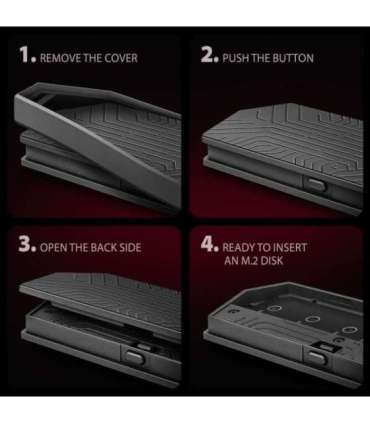 1. REMOVE THE COVER

2. PUSH THE BUTTON

3. OPEN THE BACK SIDE

4. READY TO INSERT AN M.2 DISK