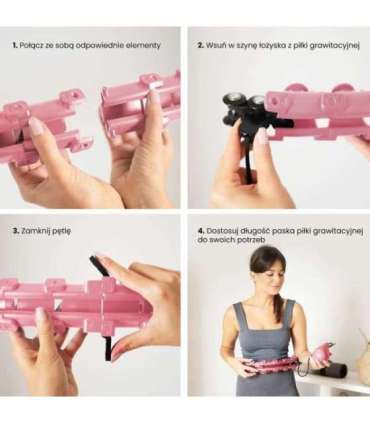 1. Połącz ze sobą odpowiednie elementy

2. Wsuń w szynę łożyska z piłki grawitacyjnej

3. Zamknij pętlę

4. Dostosuj długość paska piłki grawitacyjnej do swoich potrzeb