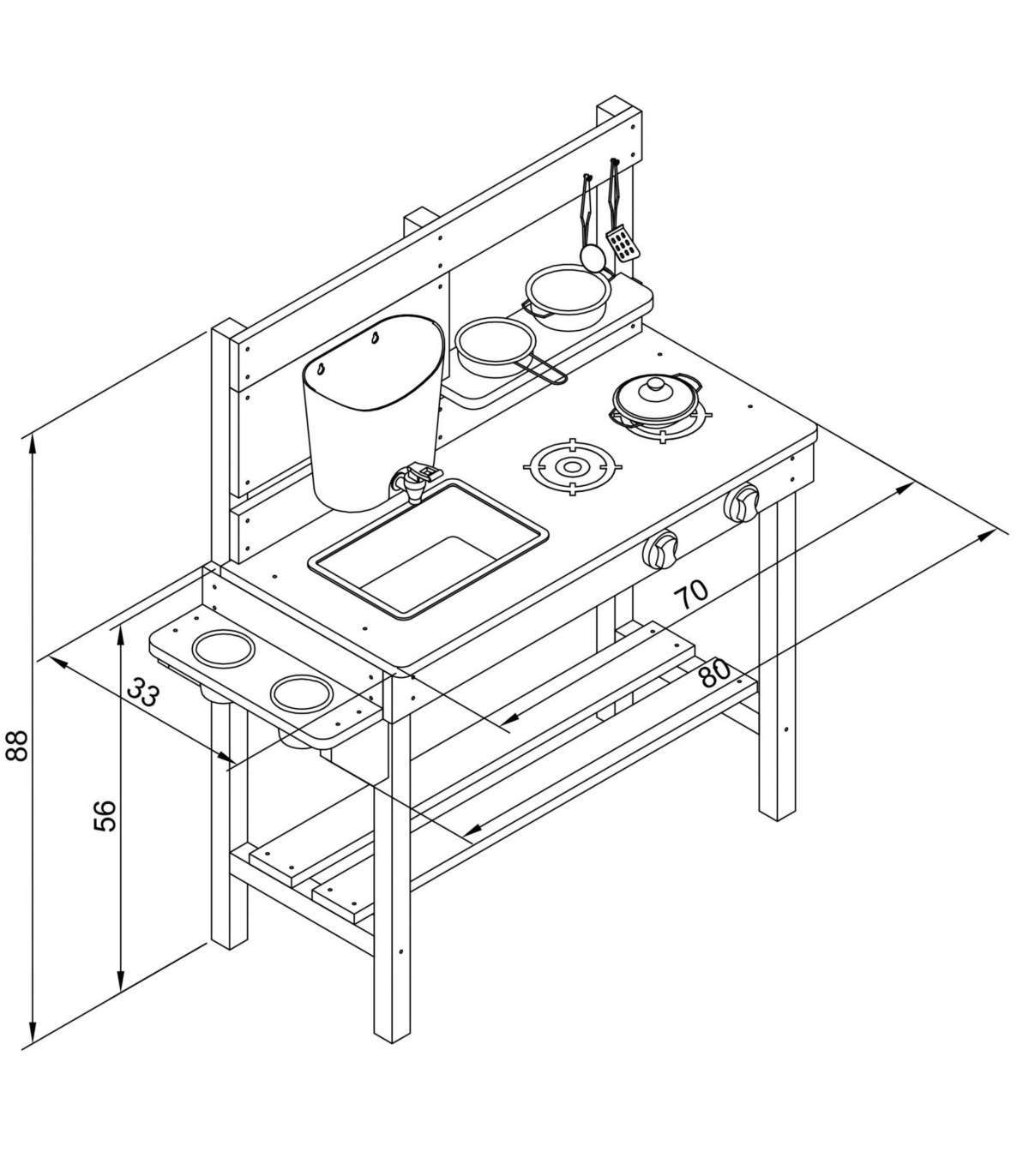 88
56
33
70
80