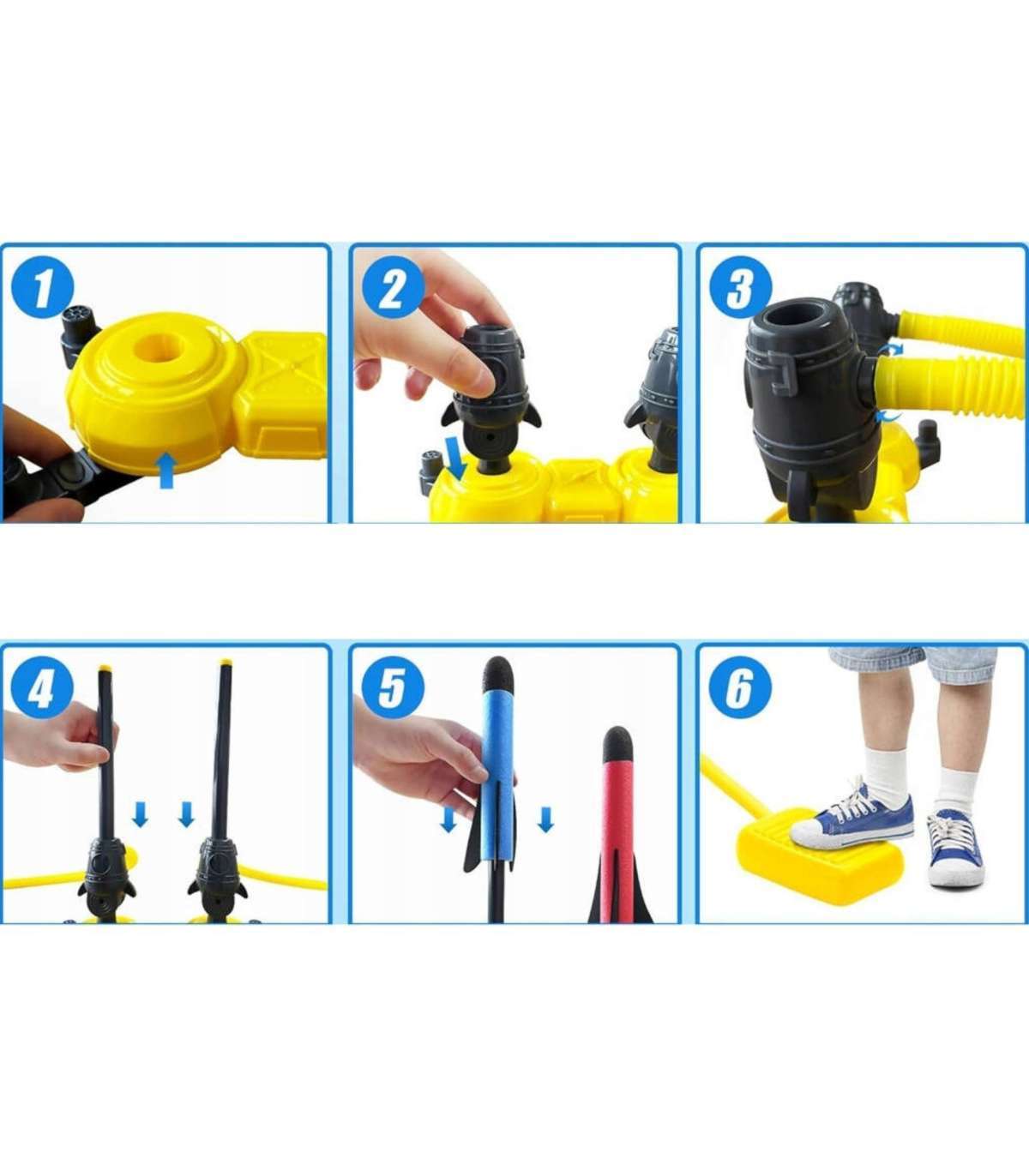 1

2

3

4

5

6