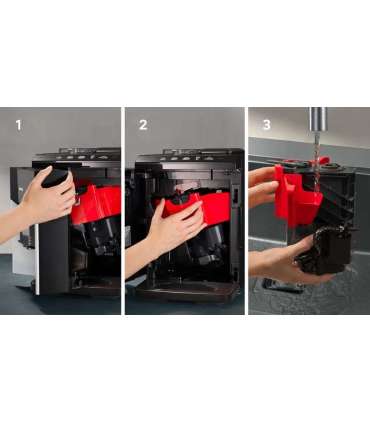 1

2

3