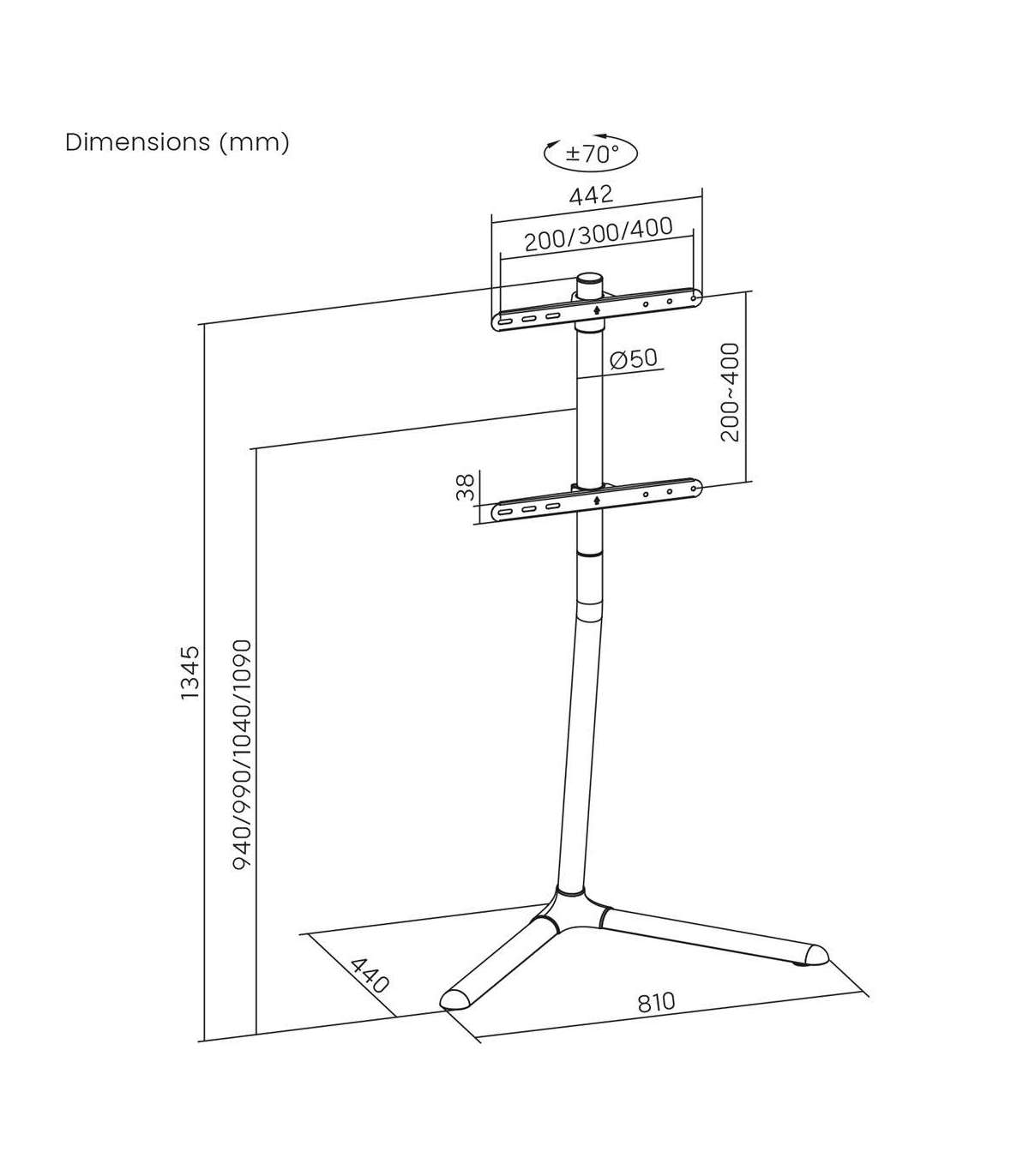 Dimensions (mm)

±70°

442

200/300/400

Ø50

200~400

38

1345

940/990/1040/1090

440

810