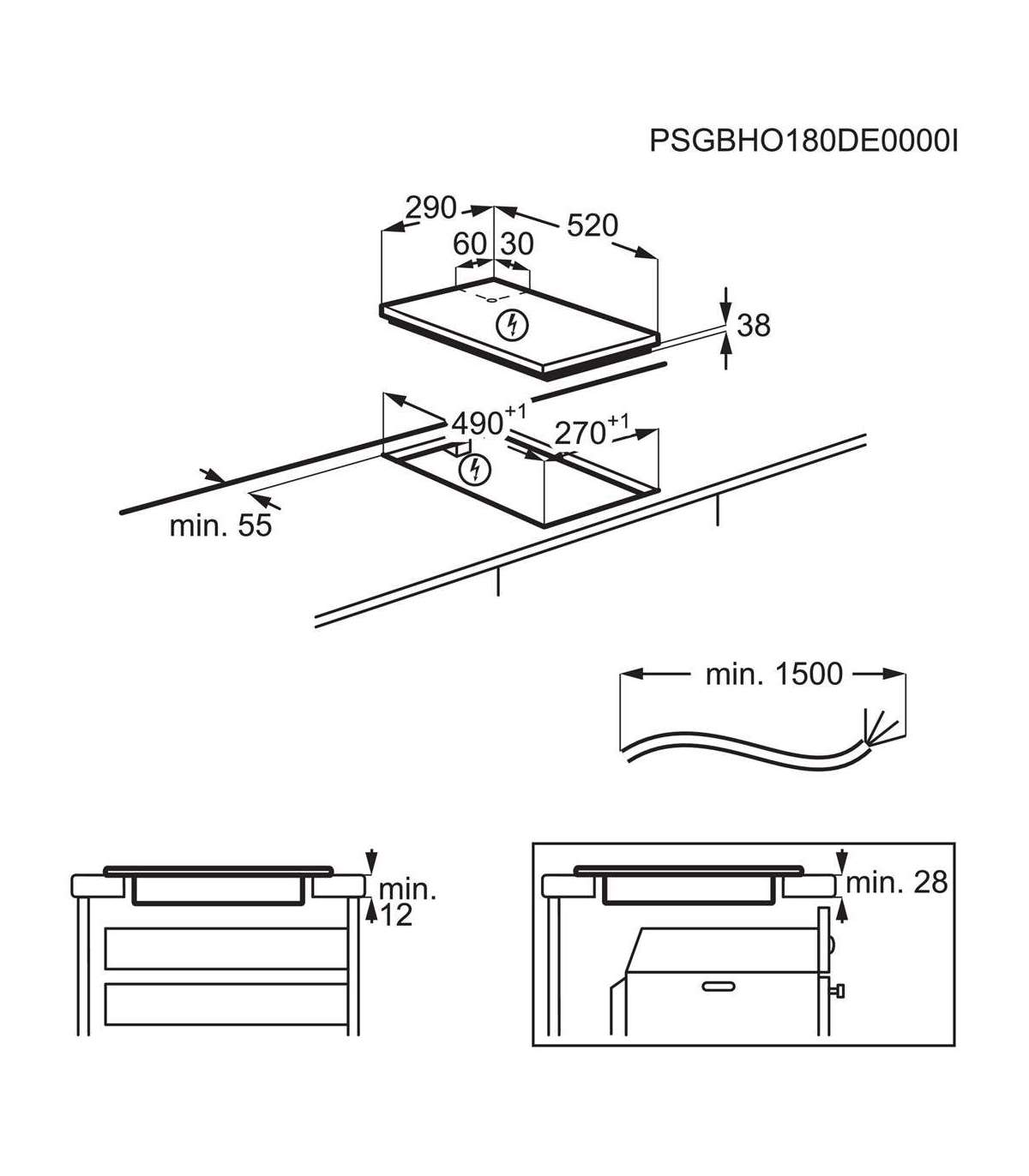 PSGBHO180DE0000I

290

520

60

30

38

$490^{+1}$

$270^{+1}$

min. 55

min. 1500

min.
12

min. 28