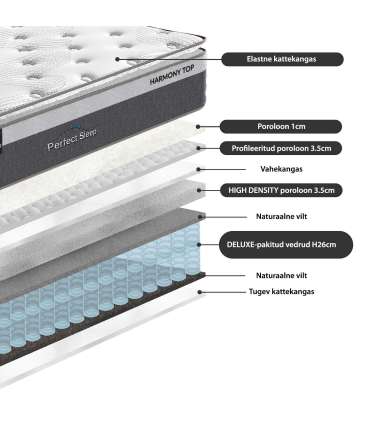 HARMONY TOP

Perfect Sleep

Elastne kattekangas

Poroloon 1cm

Profileeritud poroloon 3.5cm

Vahekangas

HIGH DENSITY poroloon 3.5cm

Naturaalne vilt

DELUXE-pakitud vedrud H26cm

Naturaalne vilt

Tugev kattekangas