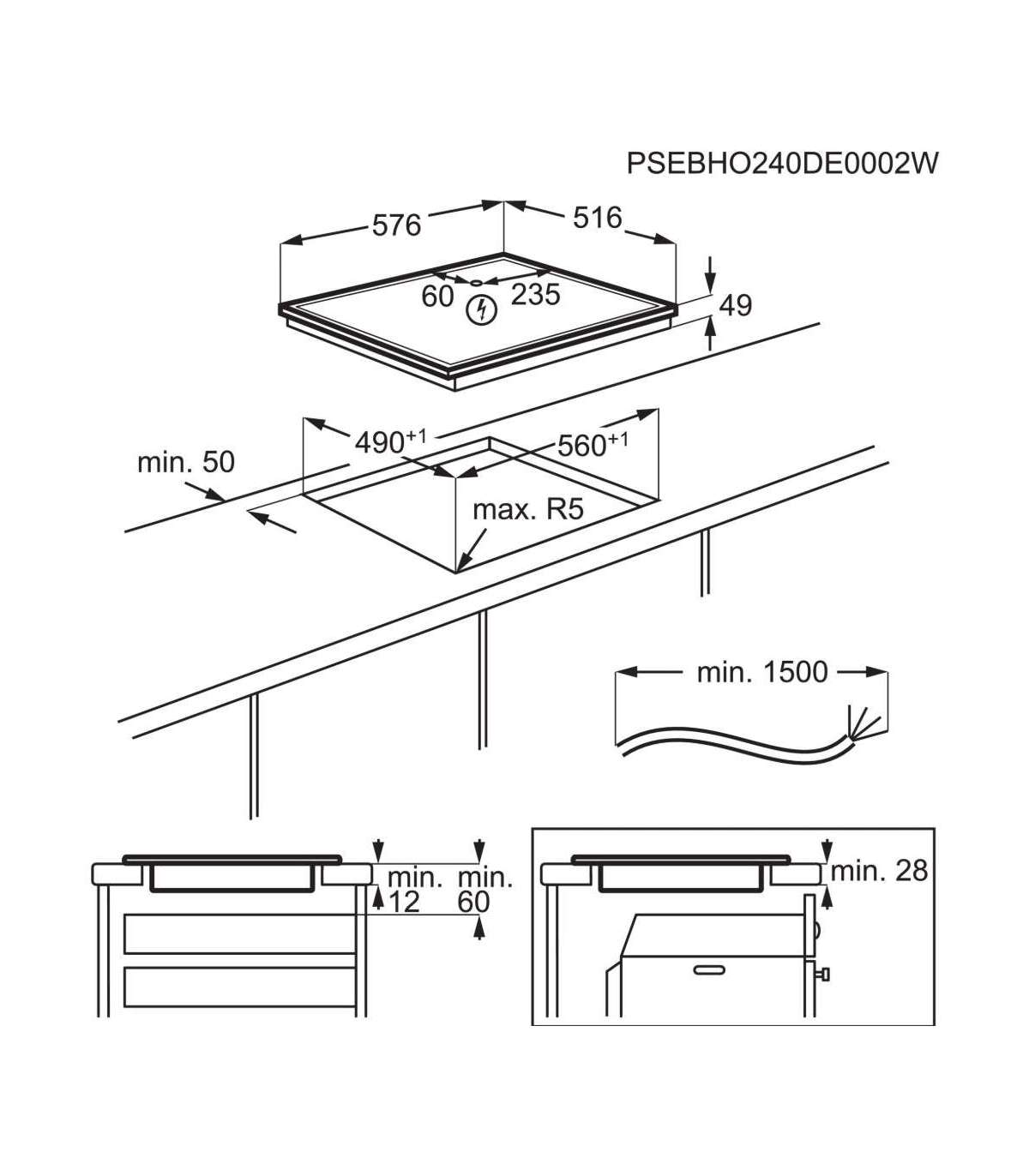 PSEBHO240DE0002W

576

516

60

235

49

$490^{+1}$

$560^{+1}$

min. 50

max. R5

min. 1500

min. 12

min. 60

min. 28