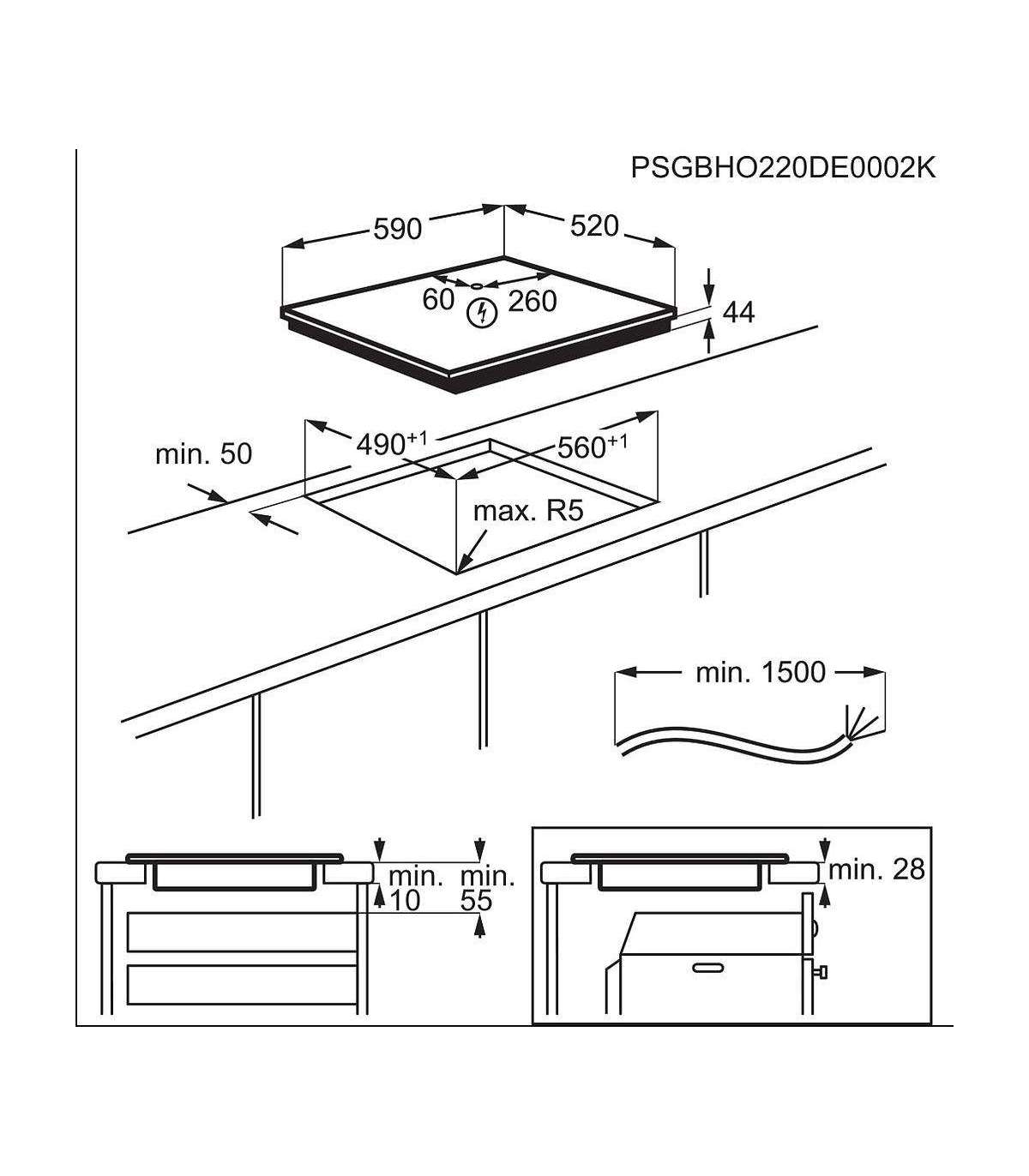 PSGBHO220DE0002K

590

520

60

260

44

min. 50

$490^{+1}$

$560^{+1}$

max. R5

min. 1500

min. 10

min. 55

min. 28