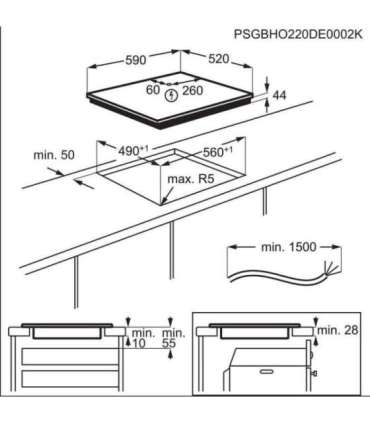 PSGBHO220DE0002K

590

520

60

260

44

min. 50

$490^{+1}$

$560^{+1}$

max. R5

min. 1500

min.
10

min.
55

min. 28