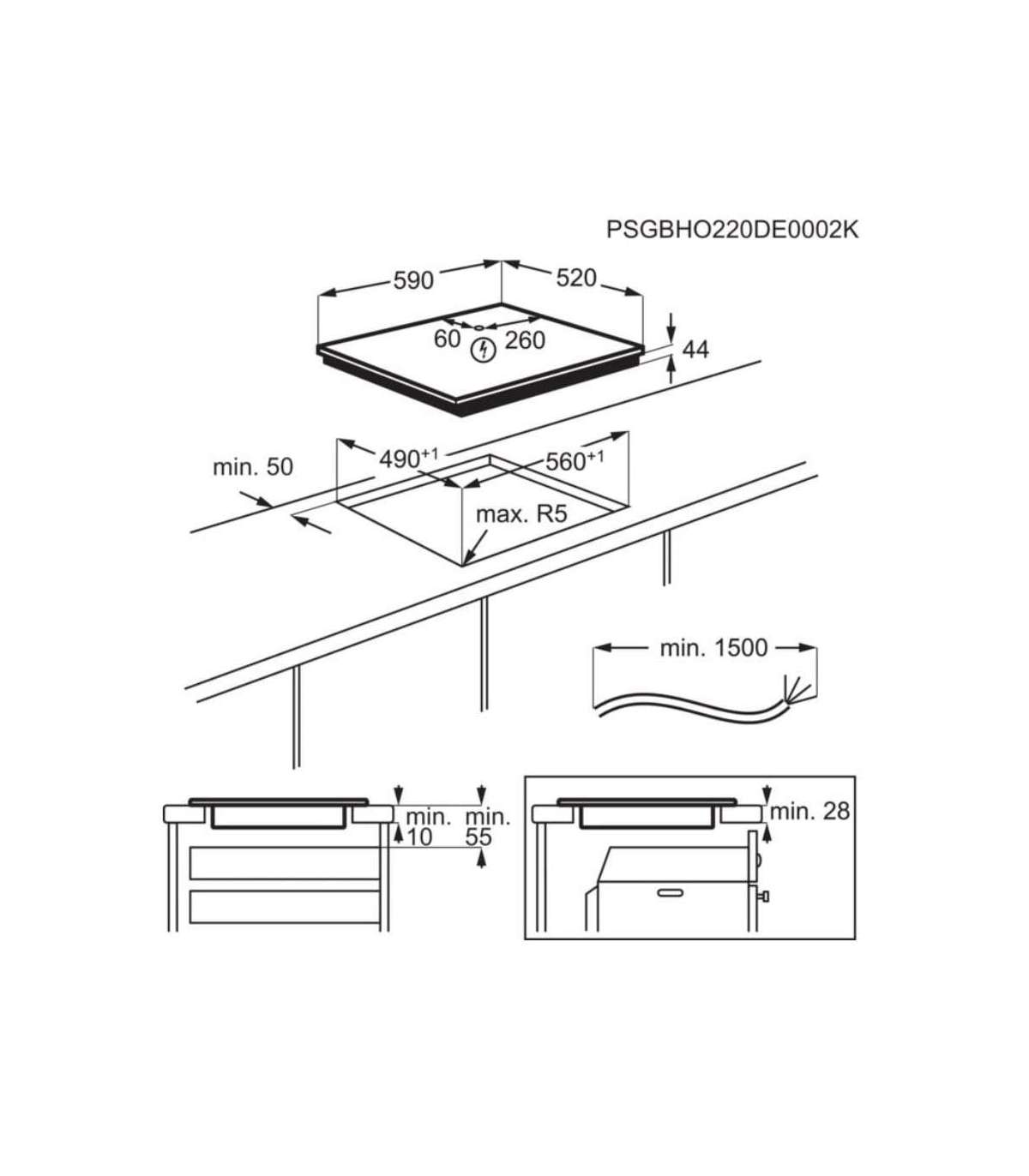 PSGBHO220DE0002K

590

520

60

260

44

min. 50

$490^{+1}$

$560^{+1}$

max. R5

min. 1500

min. 10

min. 55

min. 28