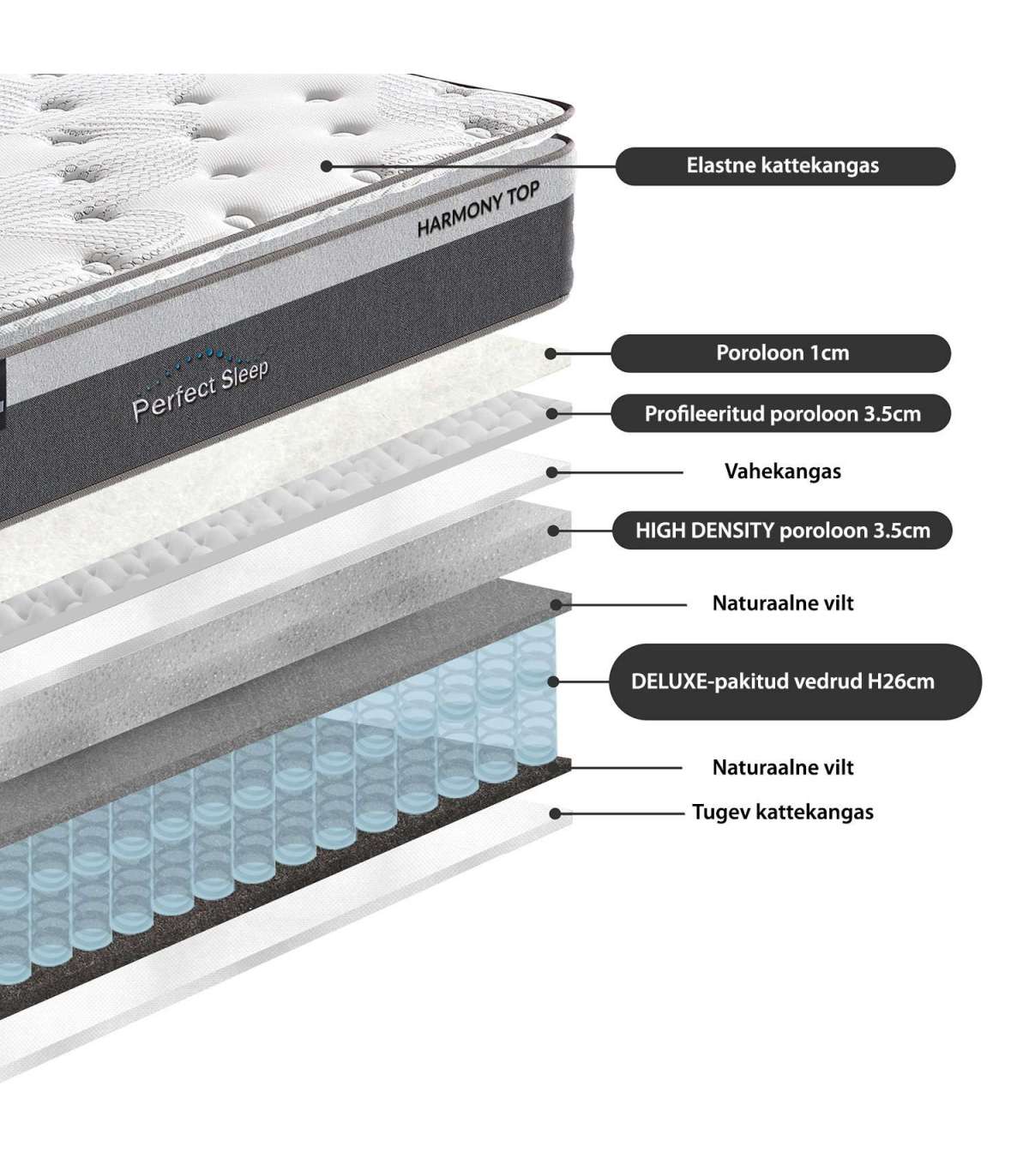 HARMONY TOP

Perfect Sleep

Elastne kattekangas

Poroloon 1cm

Profileeritud poroloon 3.5cm

Vahekangas

HIGH DENSITY poroloon 3.5cm

Naturaalne vilt

DELUXE-pakitud vedrud H26cm

Naturaalne vilt

Tugev kattekangas