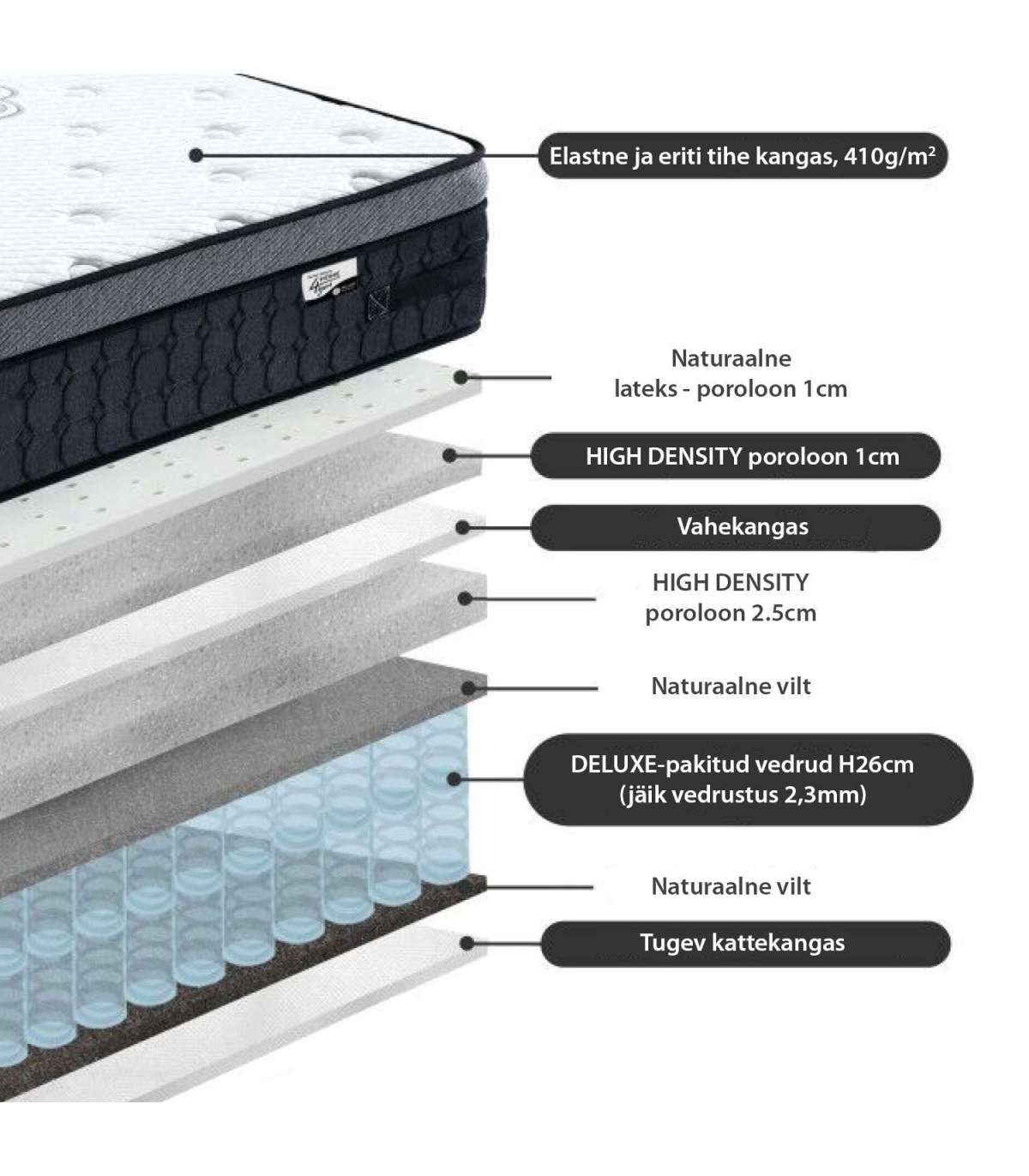 Elastne ja eriti tihe kangas, 410g/m$^2$

Naturaalne lateks - poroloon 1cm

HIGH DENSITY poroloon 1cm

Vahekangas

HIGH DENSITY poroloon 2.5cm

Naturaalne vilt

DELUXE-pakitud vedrud H26cm (jäik vedrustus 2,3mm)

Naturaalne vilt

Tugev kattekangas