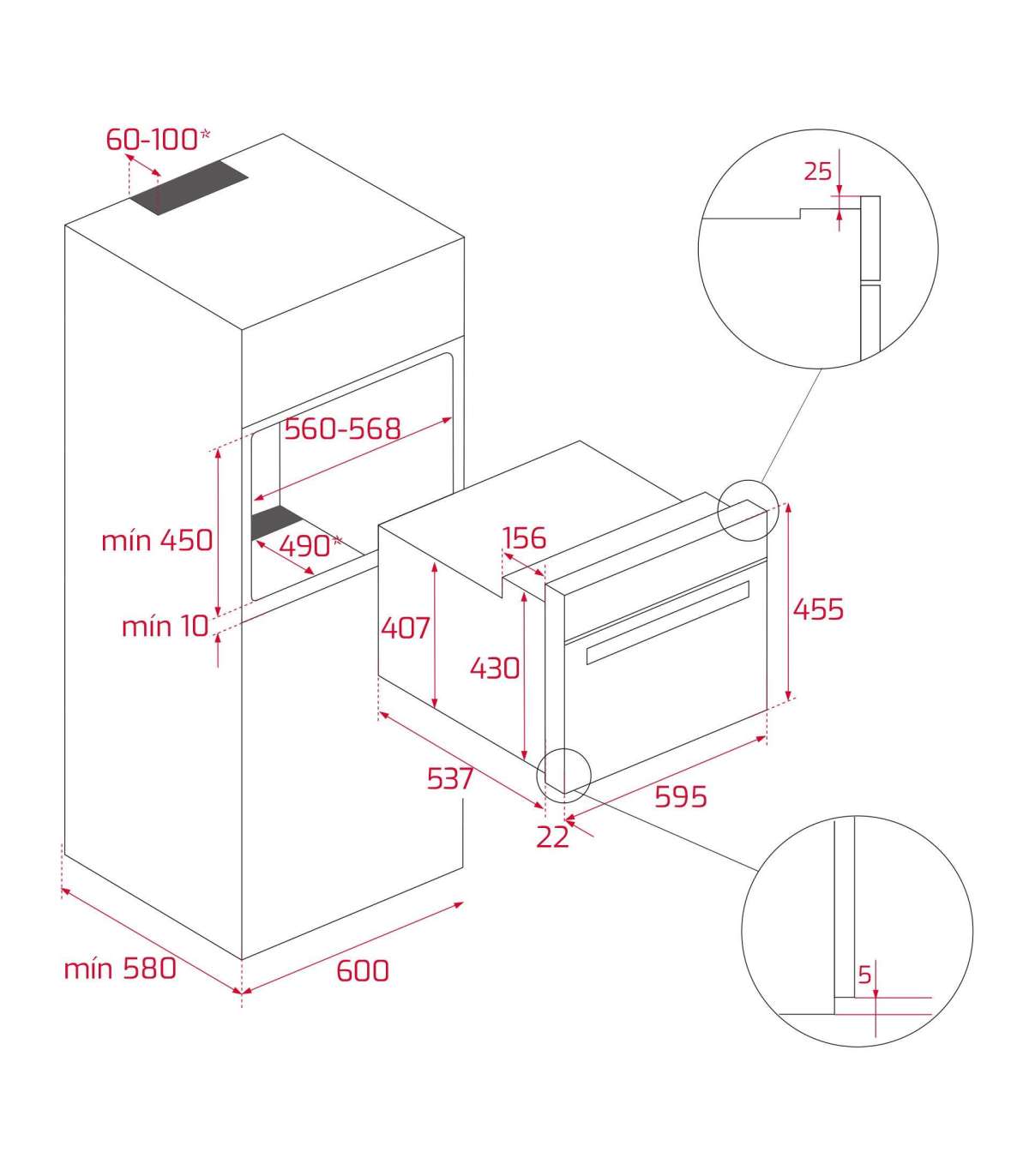 60-100*

25

560-568

mín 450

490*

156

mín 10

407

430

455

537

595

22

mín 580

600

5