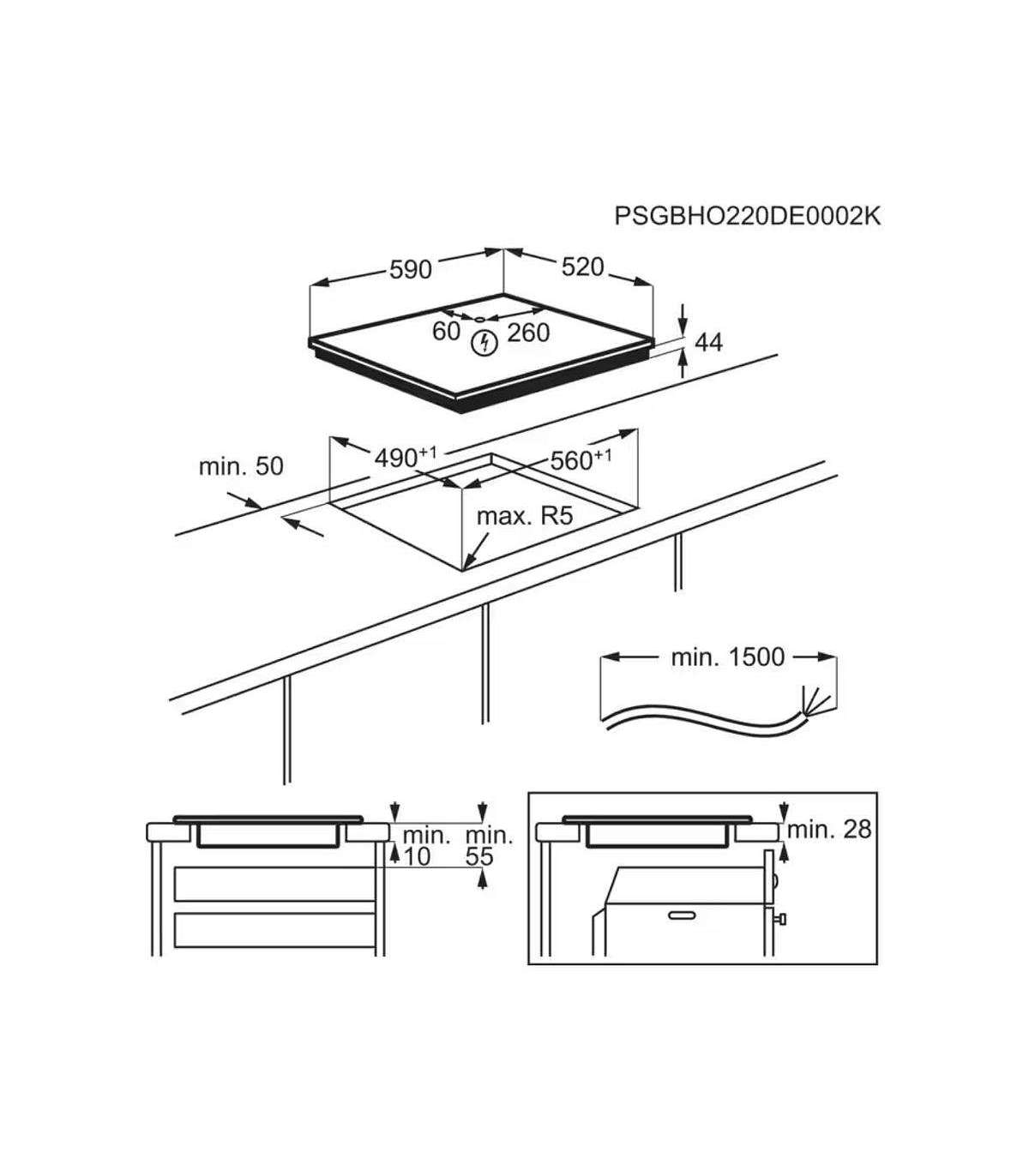 PSGBHO220DE0002K

590

520

60

260

44

min. 50

$490^{+1}$

$560^{+1}$

max. R5

min. 1500

min.
10

min.
55

min. 28