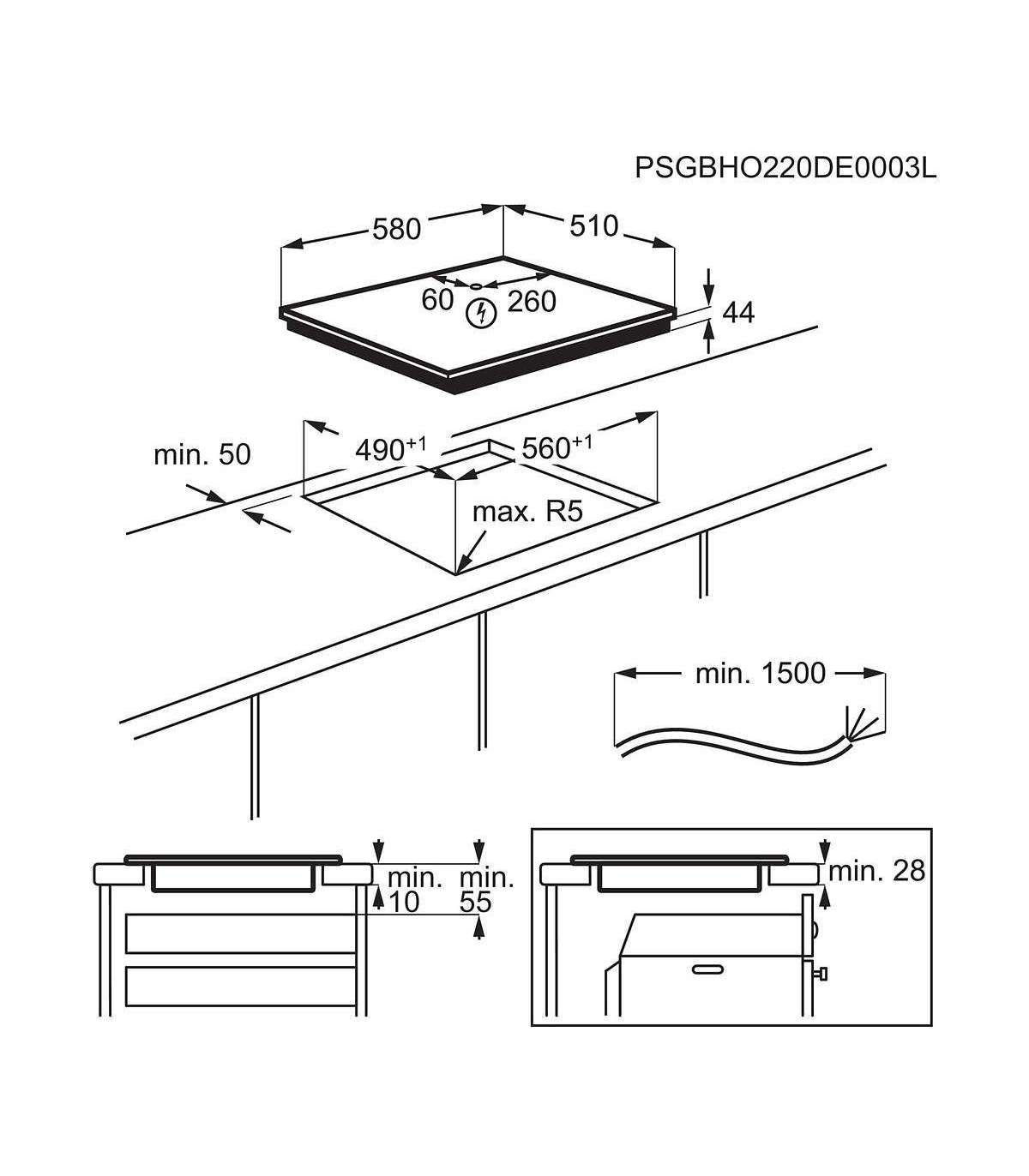 PSGBHO220DE0003L

580

510

60

260

44

min. 50

$490^{+1}$

$560^{+1}$

max. R5

min. 1500

min.
10

min.
55

min. 28