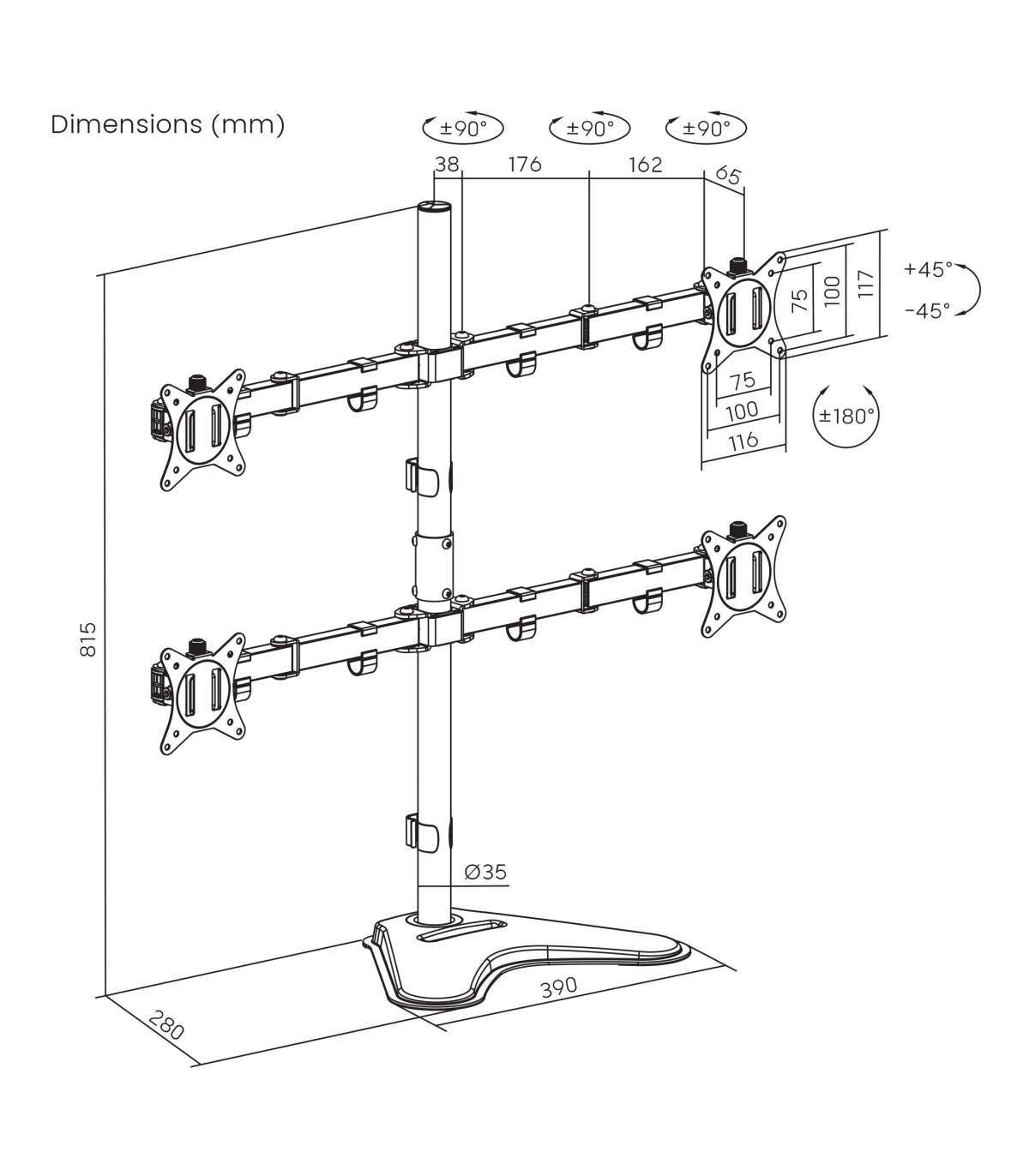 Dimensions (mm)

±90°
±90°
±90°

38
176
162
65

75
100
117

+45°
-45°

75
100
116

±180°

815

Ø35

390
280