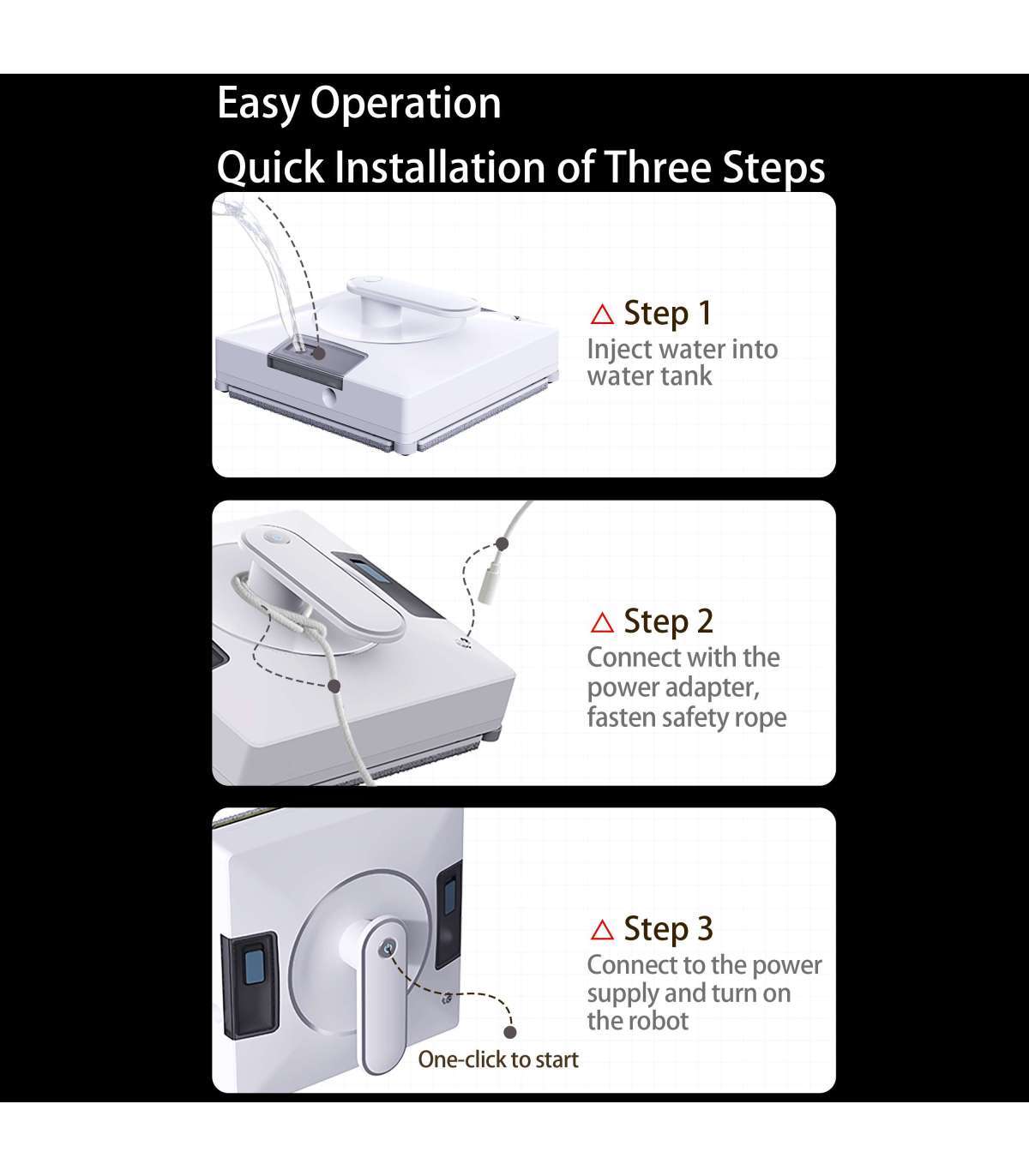 Easy Operation

Quick Installation of Three Steps

△ Step 1
Inject water into water tank

△ Step 2
Connect with the power adapter, fasten safety rope

△ Step 3
Connect to the power supply and turn on the robot

One-click to start