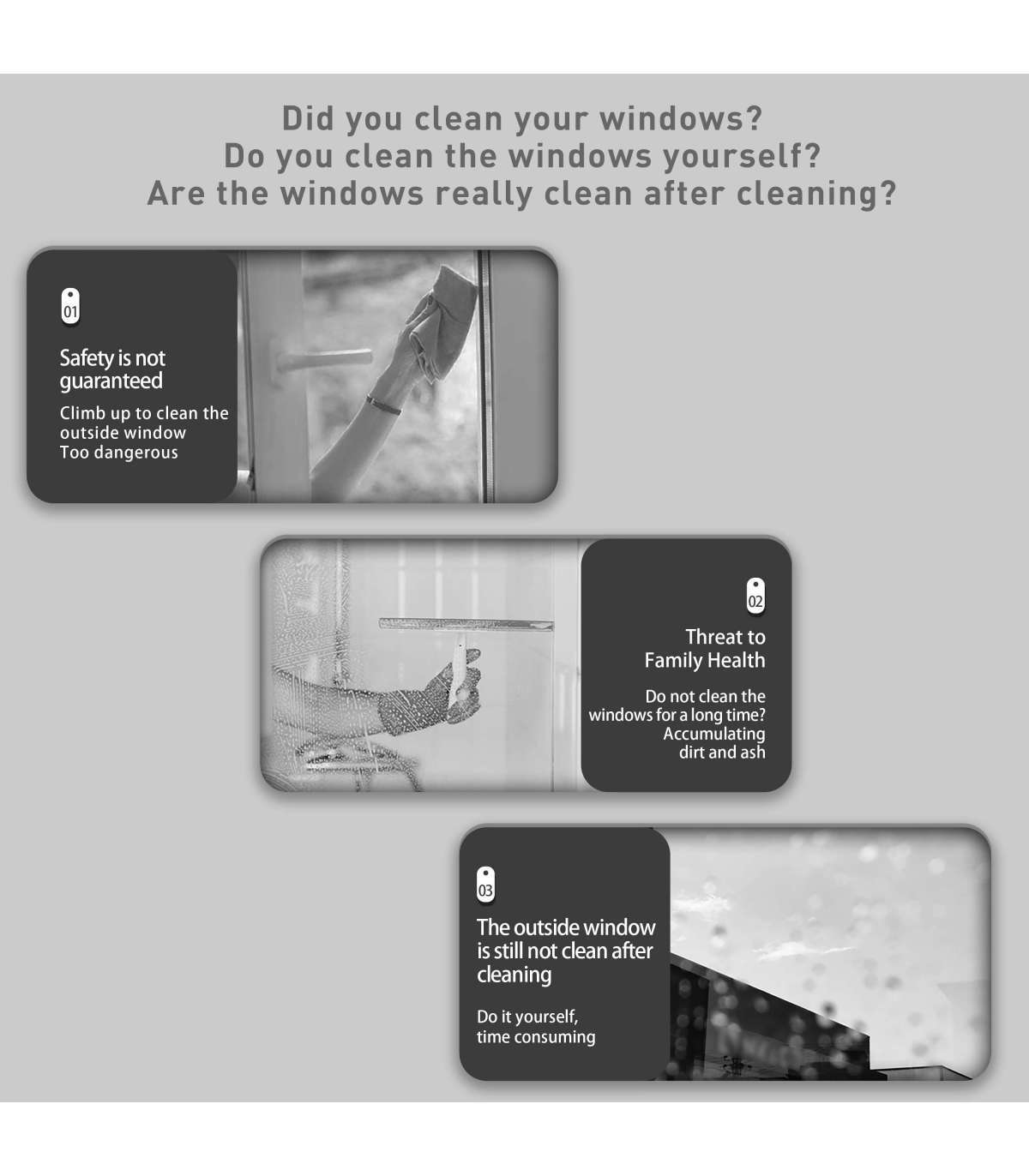 Did you clean your windows?
Do you clean the windows yourself?
Are the windows really clean after cleaning?

01

Safety is not guaranteed

Climb up to clean the outside window
Too dangerous

02

Threat to Family Health

Do not clean the windows for a long time?
Accumulating dirt and ash

03

The outside window is still not clean after cleaning

Do it yourself,
time consuming