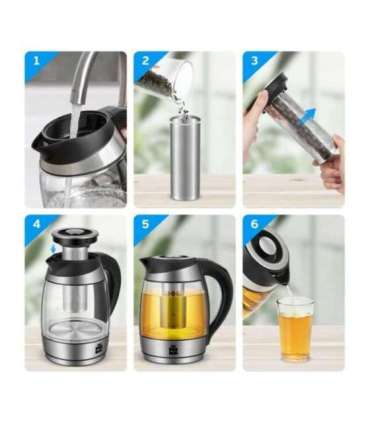 1

2

3

4

5

6