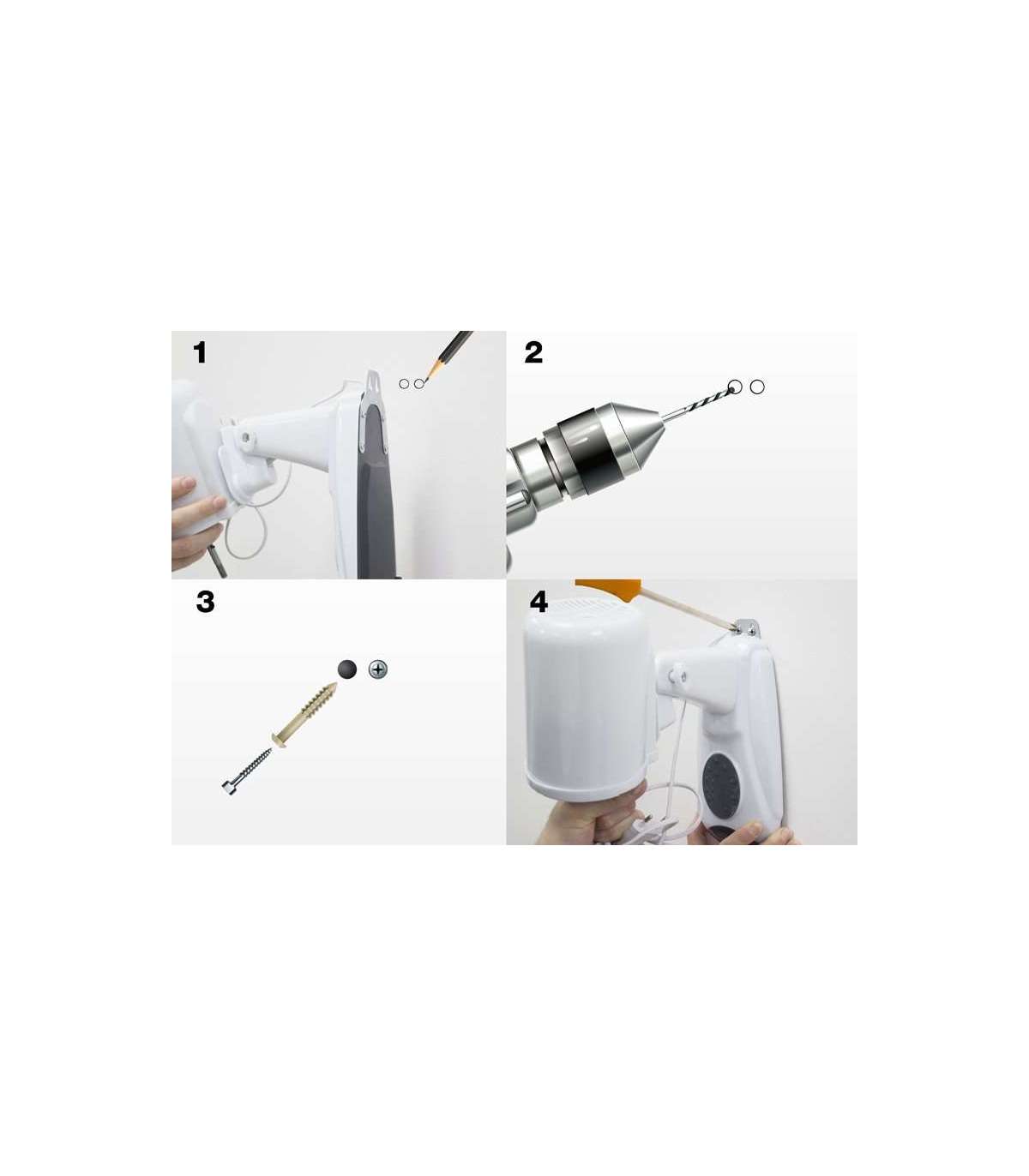 1

2

3

4