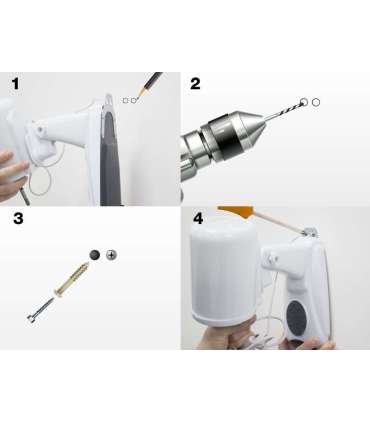 1

2

3

4