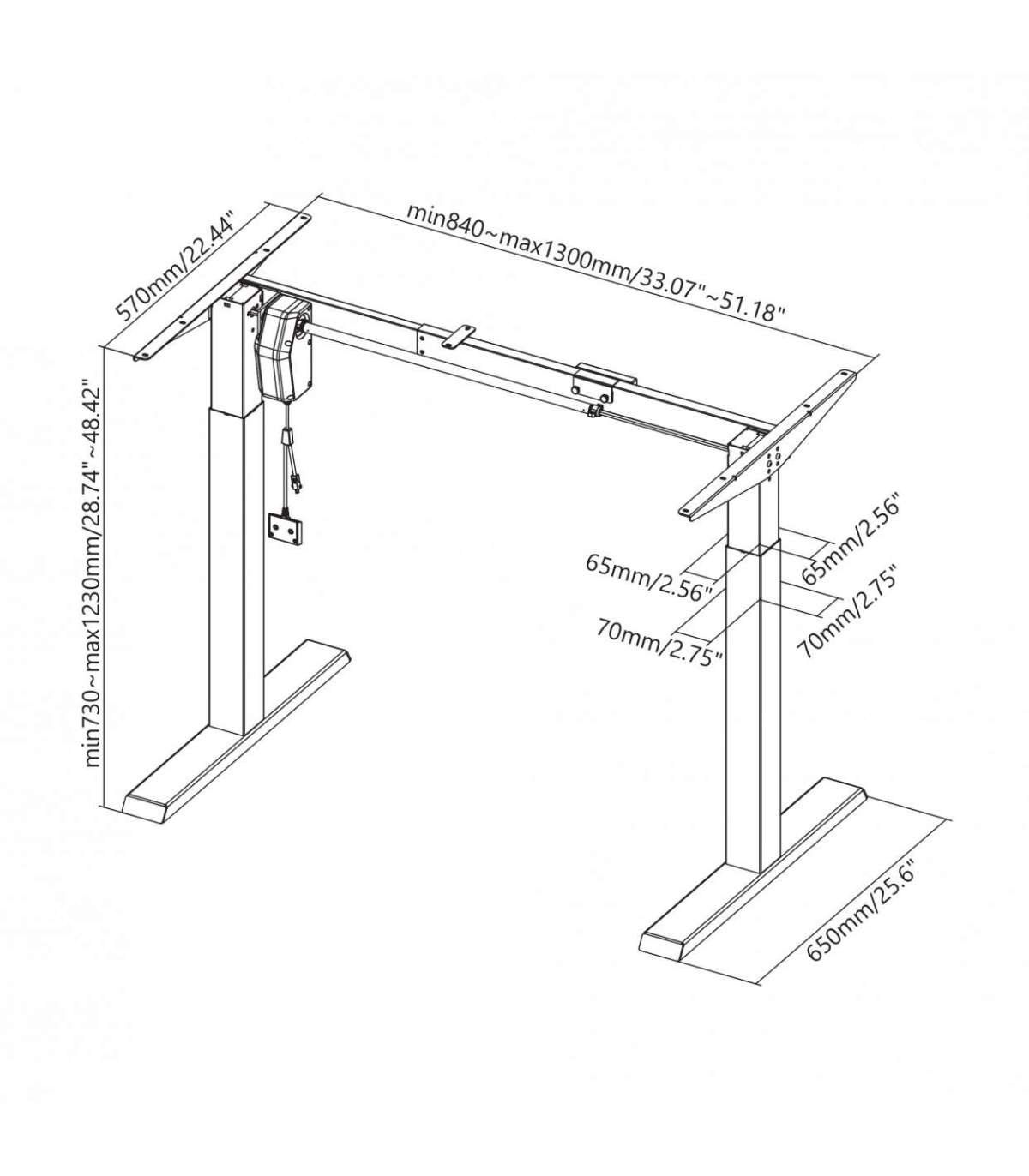 570mm/22.44"

min840~max1300mm/33.07"~51.18"

min730~max1230mm/28.74"~48.42"

65mm/2.56"

65mm/2.56"

70mm/2.75"

70mm/2.75"

650mm/25.6"